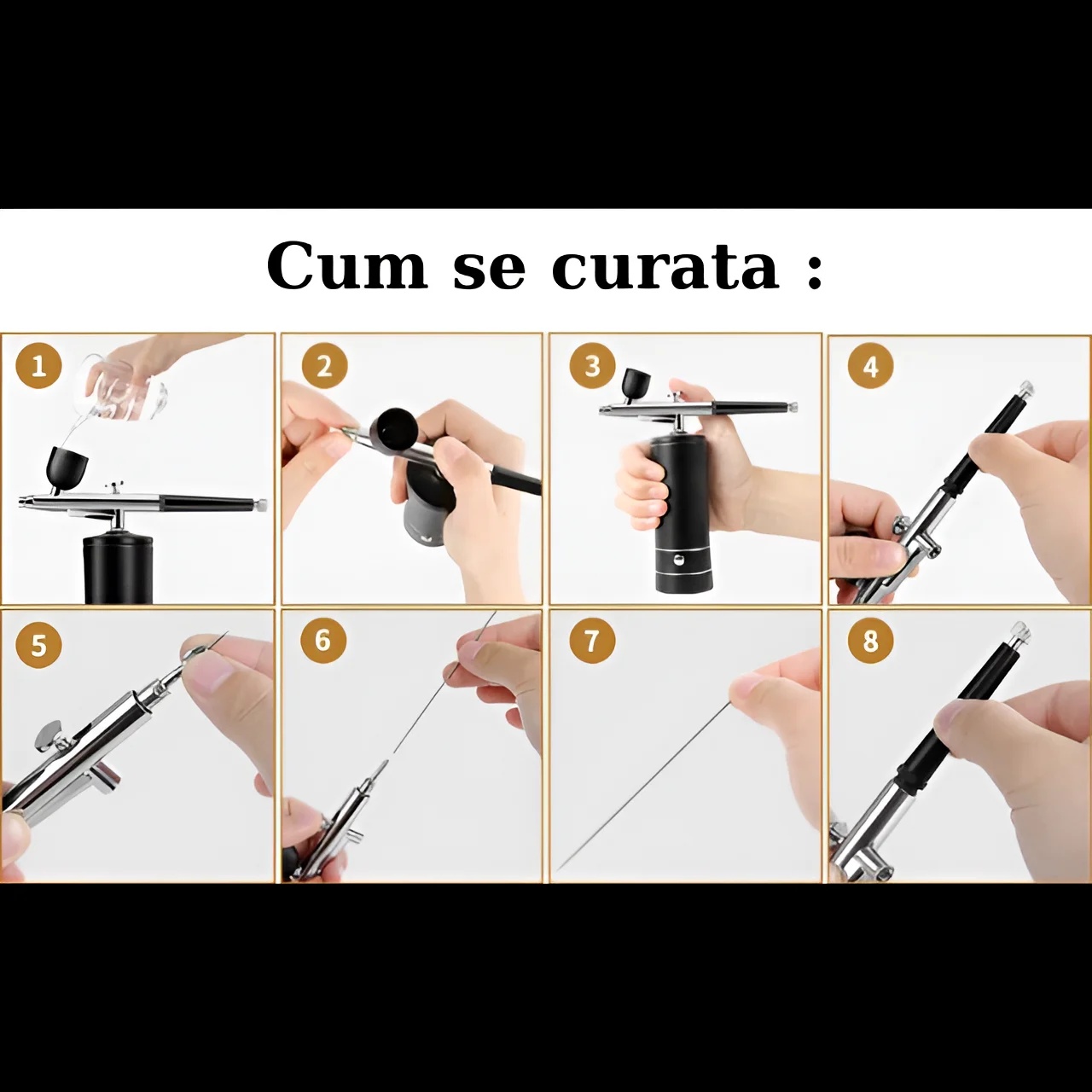 Cum se curata :

1

2

3

4

5

6

7

8