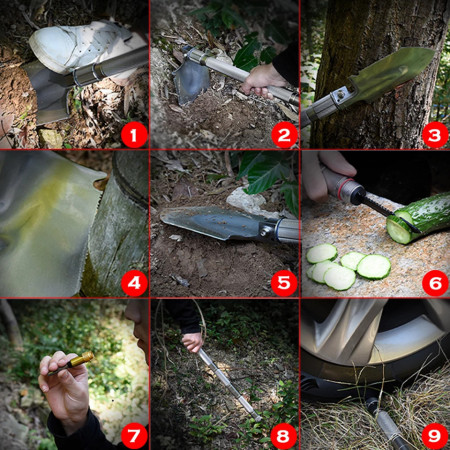 1
2
3
4
5
6
7
8
9