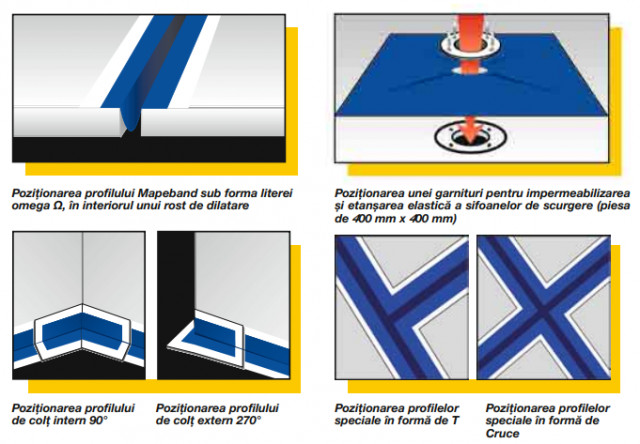 Poziționarea profilului Mapeband sub forma literei omega Ω, în interiorul unui rost de dilatare

Poziționarea unei garnituri pentru impermeabilizarea și etanșarea elastică a sifoanelor de scurgere (piesa de 400 mm x 400 mm)

Poziționarea profilului de colț intern 90°

Poziționarea profilului de colț extern 270°

Poziționarea profilelor speciale în formă de T

Poziționarea profilelor speciale în formă de Cruce