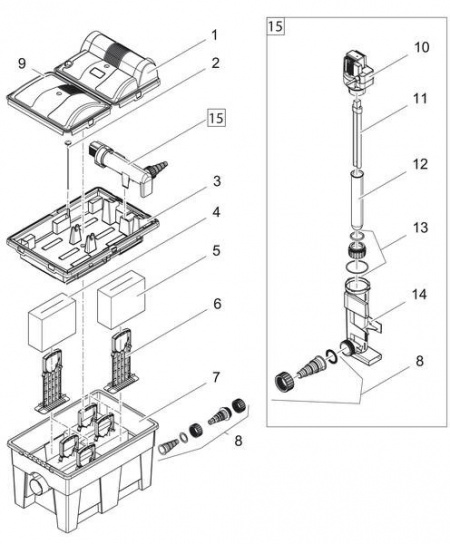 1
9
2
15
3
4
5
6
7
8
15
10
11
12
13
14
8