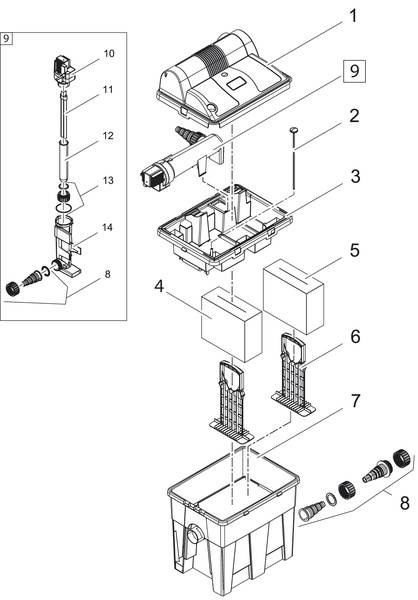 9
10
11
12
13
14
8
1
9
2
3
5
4
6
7
8