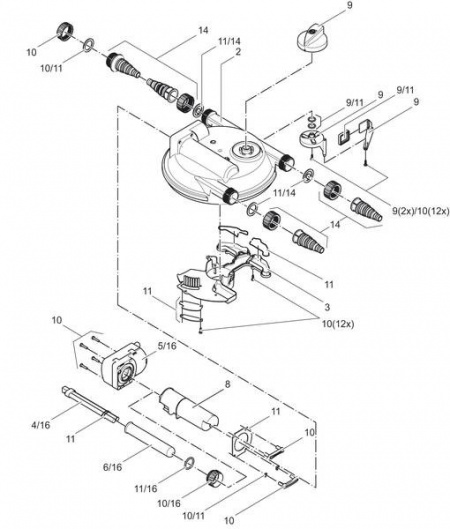 9
14
10
10/11
11/14
2
9/11
9
9/11
9
11/14
9(2x)/10(12x)
14
11
3
11
10(12x)
10
5/16
8
4/16
11
11
10
6/16
11/16
10/16
10/11
10