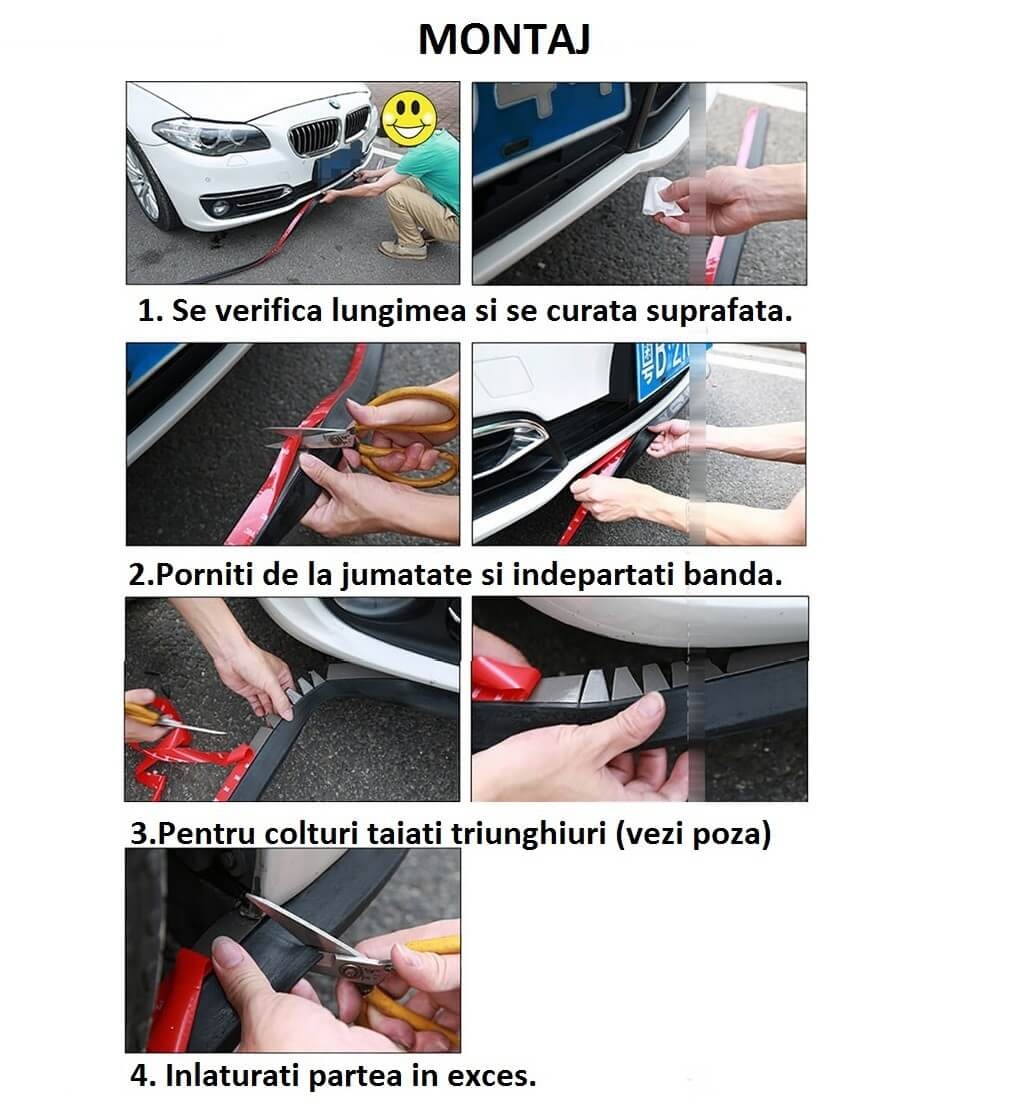 MONTAJ

1. Se verifica lungimea si se curata suprafata.

2.Porniti de la jumatate si indepartati banda.

3.Pentru colturi taiati triunghiuri (vezi poza)

4. Inlaturati partea in exces.