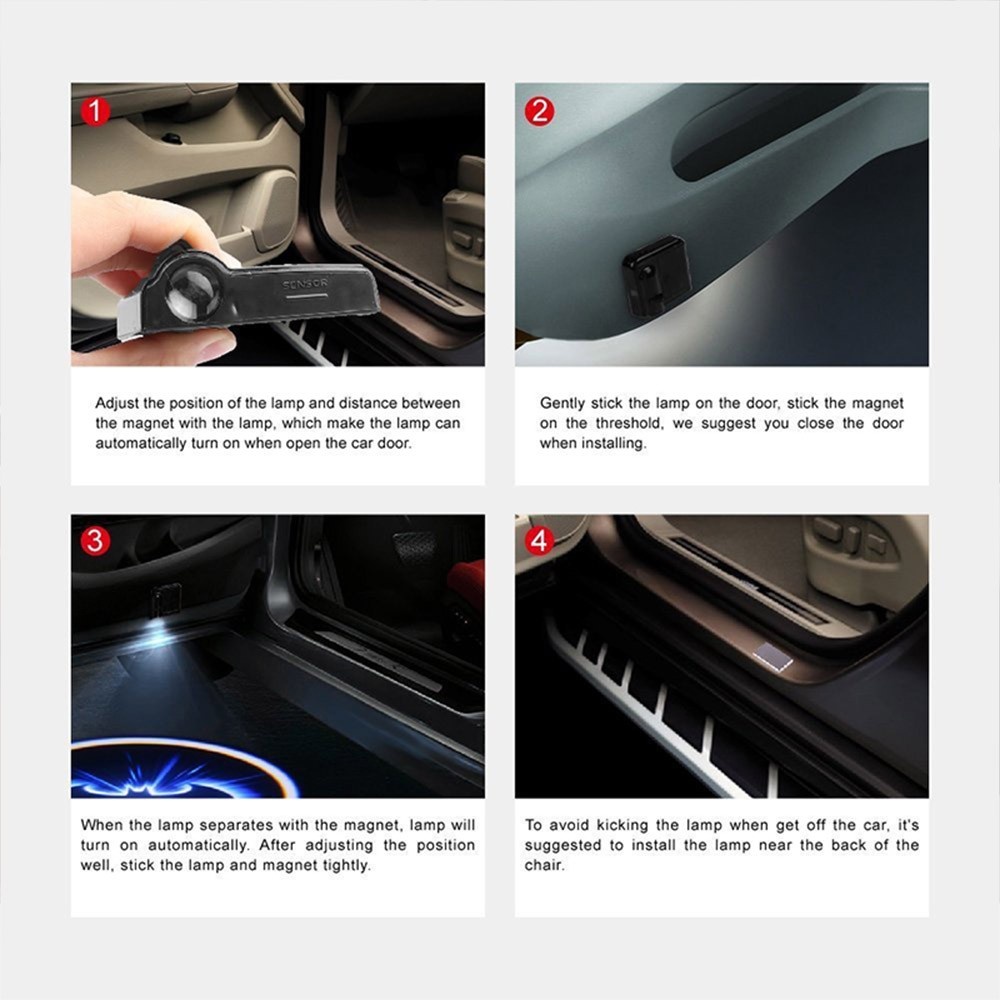 1

SENSOR

Adjust the position of the lamp and distance between the magnet with the lamp, which make the lamp can automatically turn on when open the car door.

2

Gently stick the lamp on the door, stick the magnet on the threshold, we suggest you close the door when installing.

3

When the lamp separates with the magnet, lamp will turn on automatically. After adjusting the position well, stick the lamp and magnet tightly.

4

To avoid kicking the lamp when get off the car, it's suggested to install the lamp near the back of the chair.