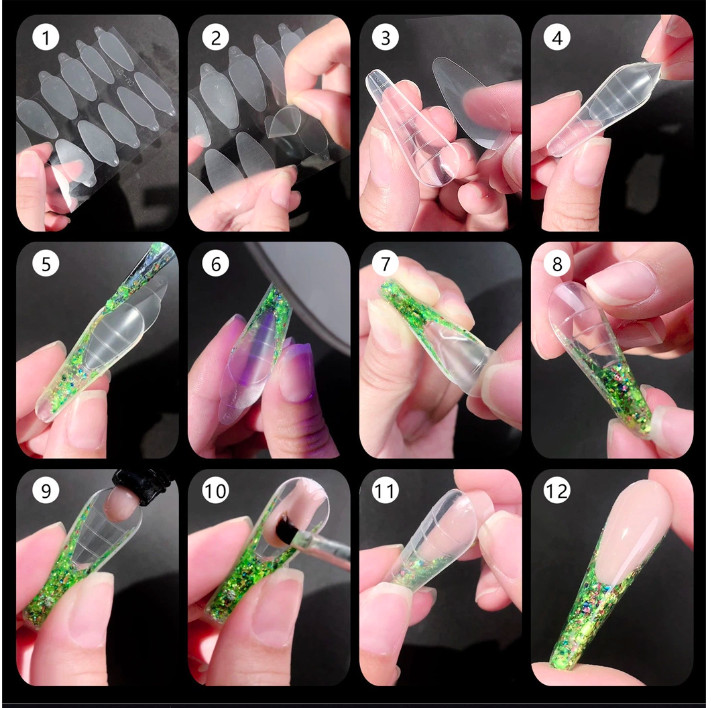 1
2
3
4
5
6
7
8
9
10
11
12