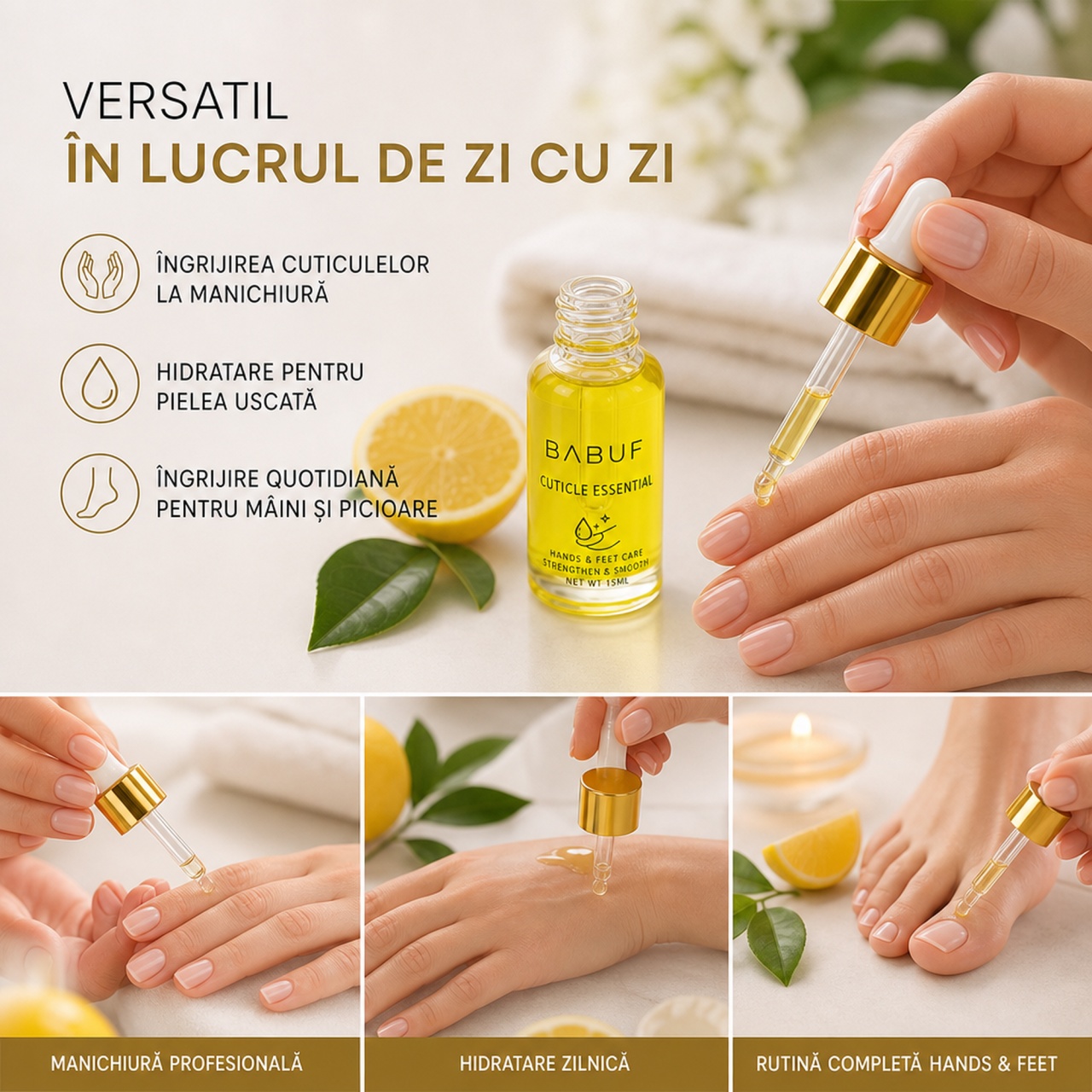 VERSATIL
ÎN LUCRUL DE ZI CU ZI

ÎNGRIJIREA CUTICULELOR LA MANICHIURĂ

HIDRATARE PENTRU PIELEA USCATĂ

ÎNGRIJIRE QUOTIDIANĂ PENTRU MÂINI ȘI PICIOARE

BABUF
CUTICLE ESSENTIAL
HANDS & FEET CARE
STRENGTHEN & SMOOTH
NET WT 15ML

MANICHIURĂ PROFESIONALĂ

HIDRATARE ZILNICĂ

RUTINĂ COMPLETĂ HANDS & FEET