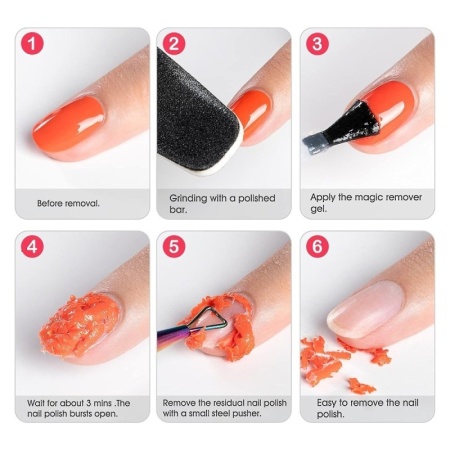 1
Before removal.

2
Grinding with a polished bar.

3
Apply the magic remover gel.

4
Wait for about 3 mins .The nail polish bursts open.

5
Remove the residual nail polish with a small steel pusher.

6
Easy to remove the nail polish.