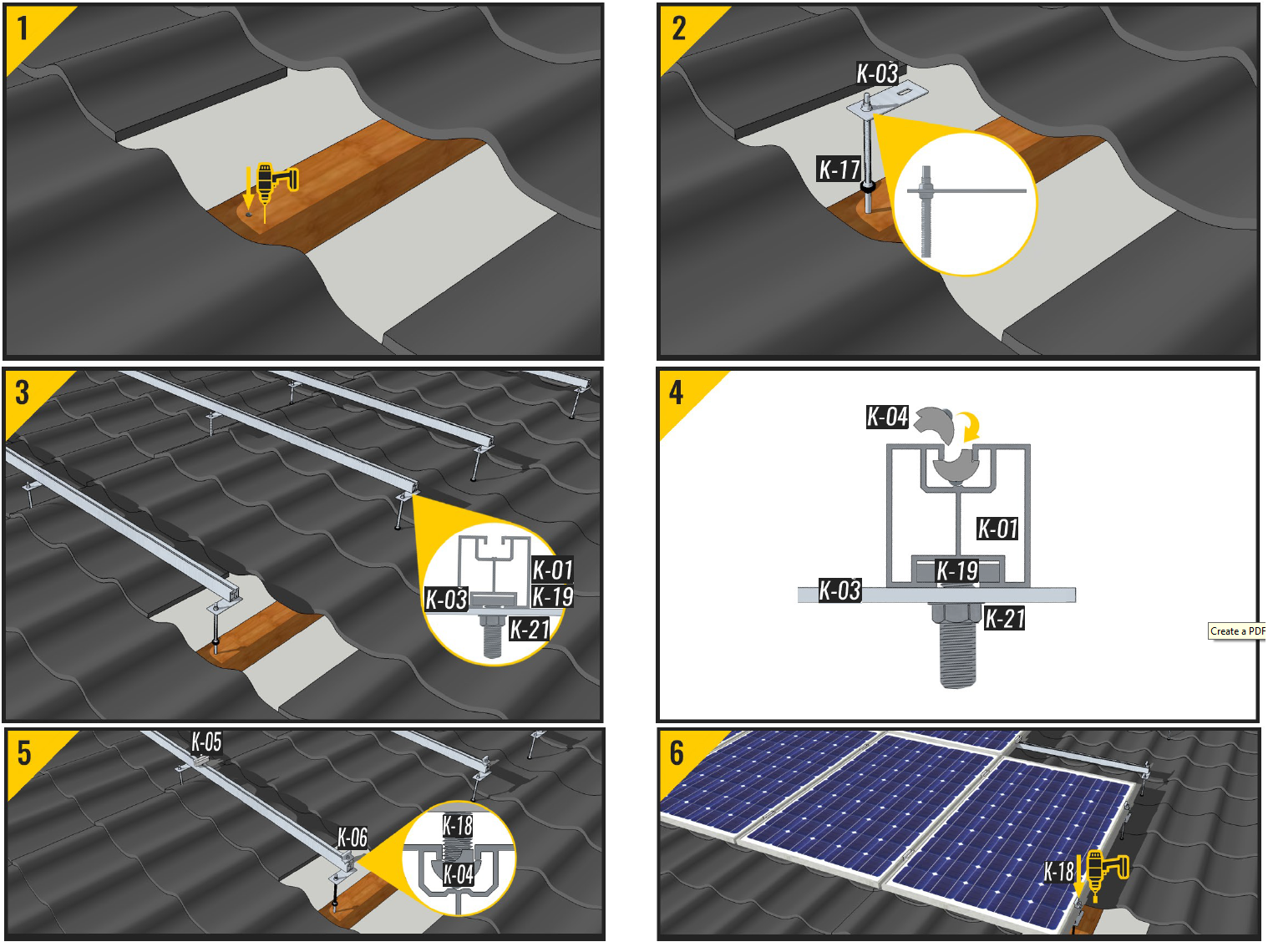 1

2

K-03

K-17

3

K-01

K-03

K-19

K-21

4

K-04

K-01

K-19

K-03

K-21

Create a PDF

5

K-05

K-06

K-18

K-04

6

K-18